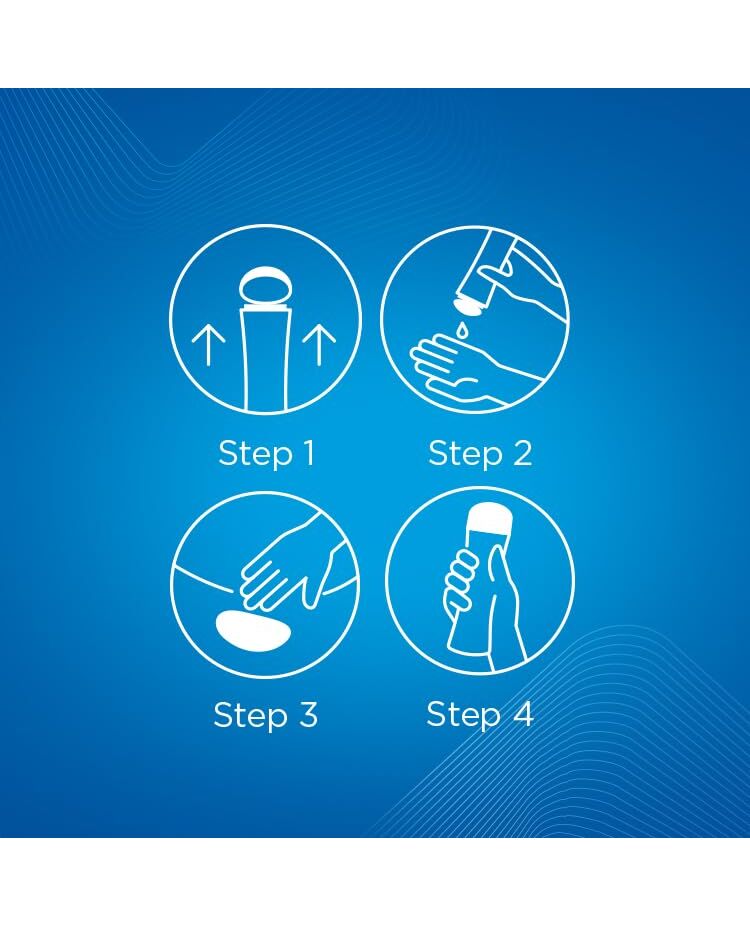 Step 1

Step 2

Step 3

Step 4