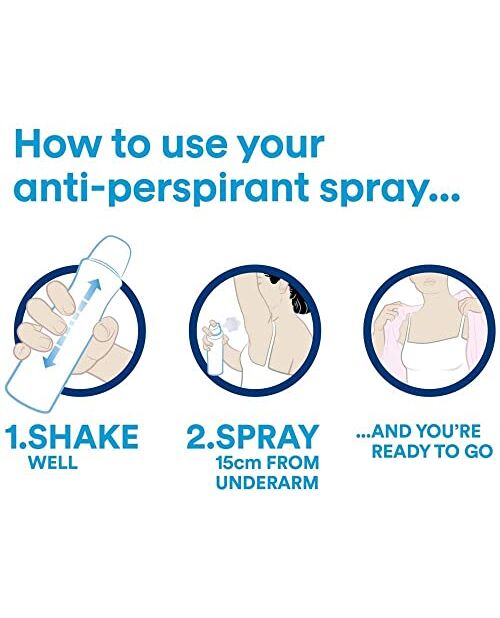 How to use your anti-perspirant spray...

1.SHAKE
WELL

2.SPRAY
15cm FROM UNDERARM

...AND YOU'RE READY TO GO