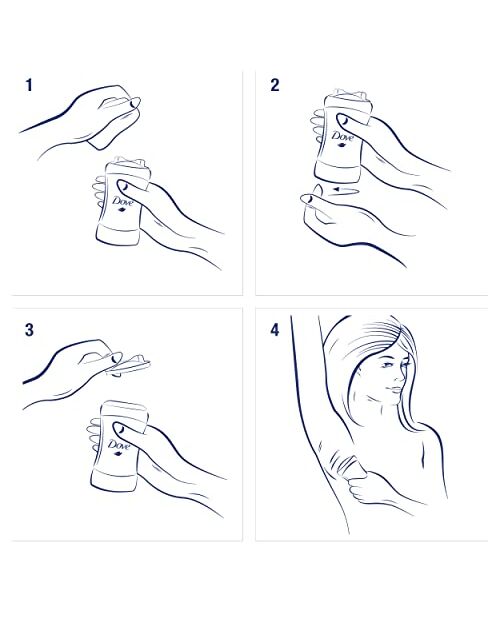 1

Dove

2

Dove

3

Dove

4