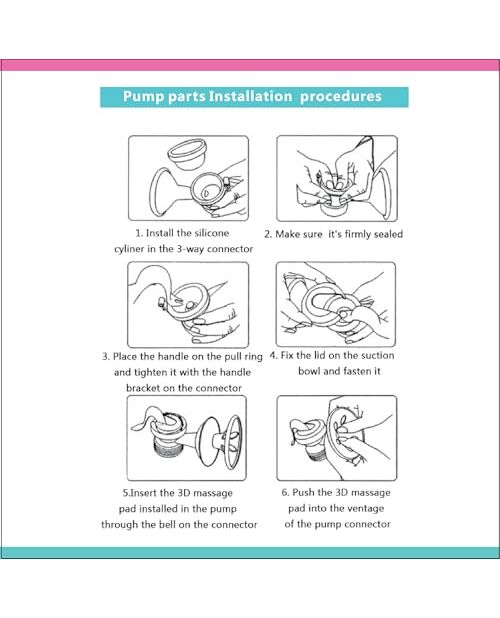 Pump parts Installation procedures

1. Install the silicone cyliner in the 3-way connector

2. Make sure it's firmly sealed

3. Place the handle on the pull ring and tighten it with the handle bracket on the connector

4. Fix the lid on the suction bowl and fasten it

5.Insert the 3D massage pad installed in the pump through the bell on the connector

6. Push the 3D massage pad into the ventage of the pump connector