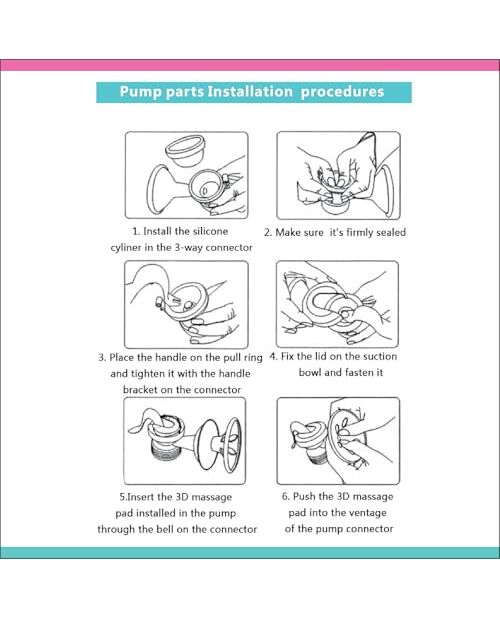 Pump parts Installation procedures

1. Install the silicone cyliner in the 3-way connector

2. Make sure it's firmly sealed

3. Place the handle on the pull ring and tighten it with the handle bracket on the connector

4. Fix the lid on the suction bowl and fasten it

5.Insert the 3D massage pad installed in the pump through the bell on the connector

6. Push the 3D massage pad into the ventage of the pump connector