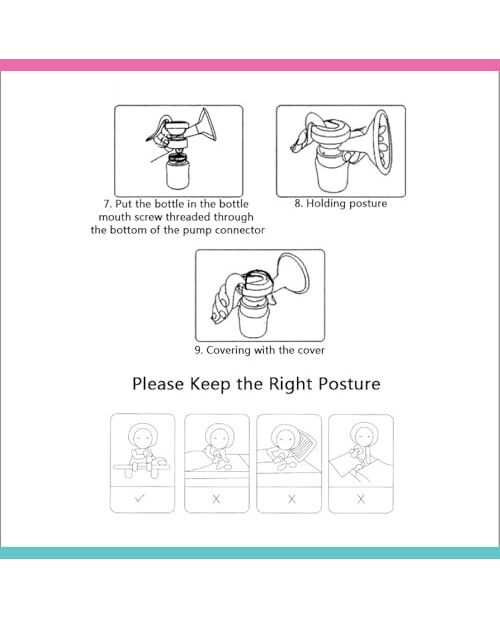 7. Put the bottle in the bottle mouth screw threaded through the bottom of the pump connector

8. Holding posture

9. Covering with the cover

Please Keep the Right Posture

✓

X

X

X