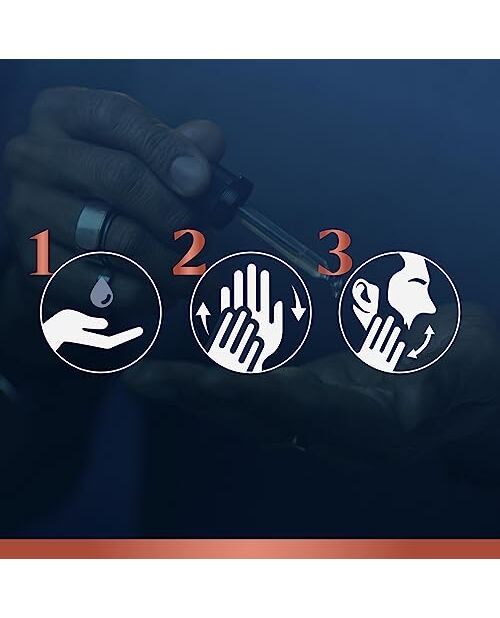 1
2
3