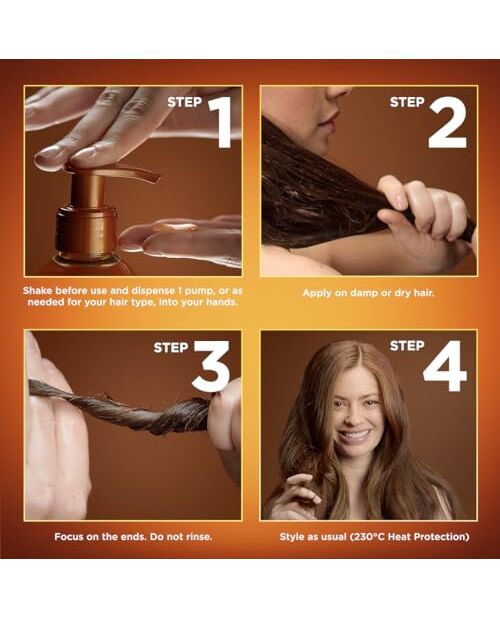 STEP 1

Shake before use and dispense 1 pump, or as needed for your hair type, into your hands.

STEP 2

Apply on damp or dry hair.

STEP 3

Focus on the ends. Do not rinse.

STEP 4

Style as usual (230°C Heat Protection)