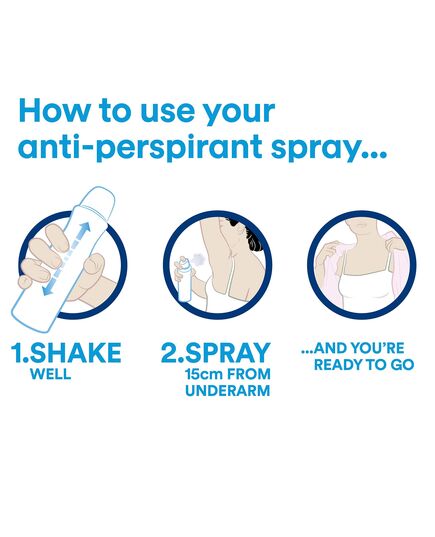 How to use your anti-perspirant spray...

1.SHAKE
WELL

2.SPRAY
15cm FROM UNDERARM

...AND YOU'RE READY TO GO