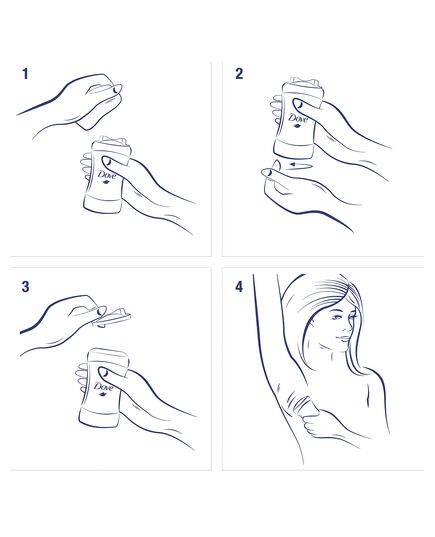 1

Dove

2

Dove

3

Dove

4