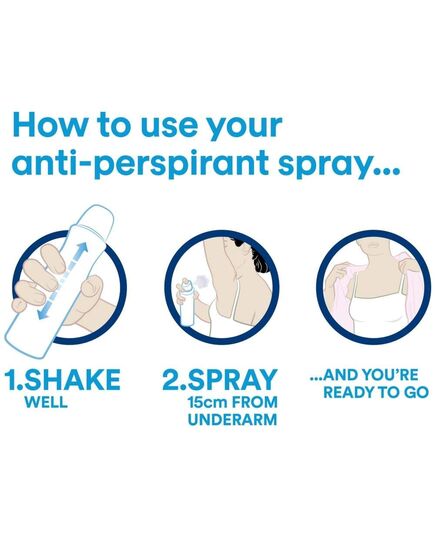 How to use your anti-perspirant spray...

1.SHAKE WELL

2.SPRAY 15cm FROM UNDERARM

...AND YOU'RE READY TO GO