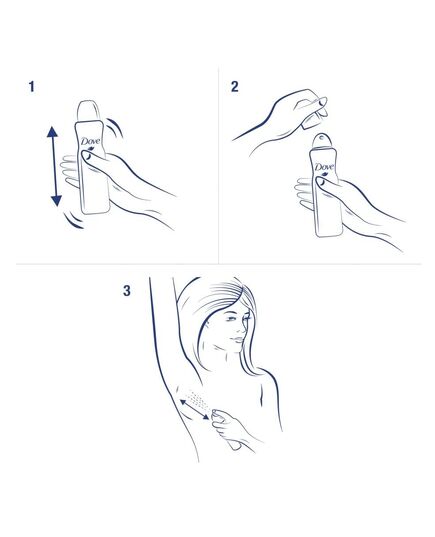 1

Dove

2

Dove

3