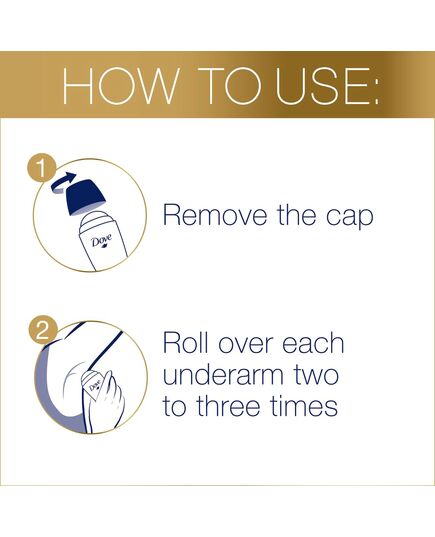 HOW TO USE:

1

Dove

Remove the cap

2

Dove

Roll over each underarm two to three times