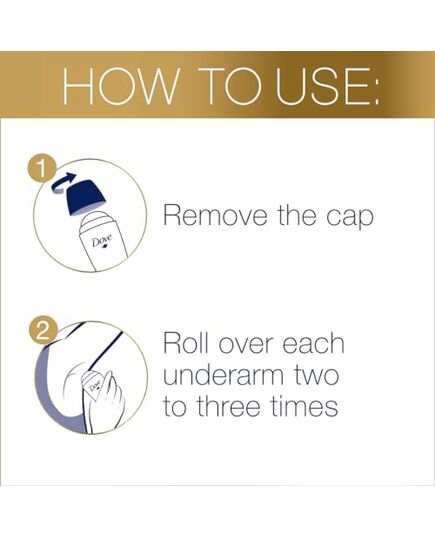 HOW TO USE:

1

Dove

Remove the cap

2

Dove

Roll over each underarm two to three times