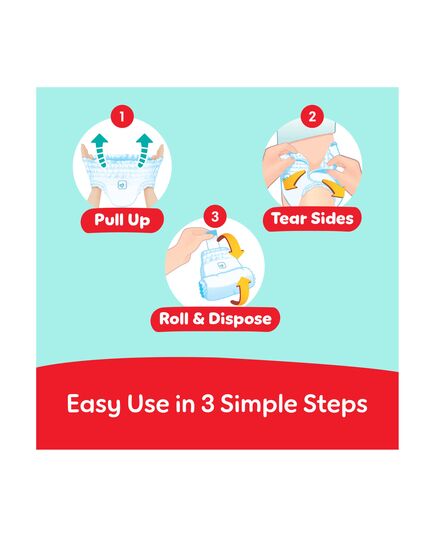 1
Pull Up

2
Tear Sides

3
Roll & Dispose

Easy Use in 3 Simple Steps