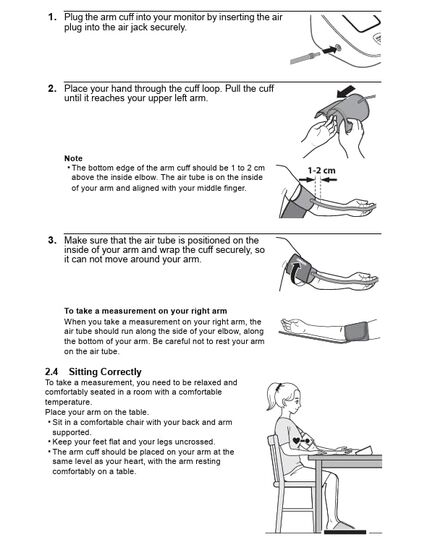 1. Plug the arm cuff into your monitor by inserting the air plug into the air jack securely.

2. Place your hand through the cuff loop. Pull the cuff until it reaches your upper left arm.

Note
• The bottom edge of the arm cuff should be 1 to 2 cm above the inside elbow. The air tube is on the inside of your arm and aligned with your middle finger.

1-2 cm

3. Make sure that the air tube is positioned on the inside of your arm and wrap the cuff securely, so it can not move around your arm.

To take a measurement on your right arm
When you take a measurement on your right arm, the air tube should run along the side of your elbow, along the bottom of your arm. Be careful not to rest your arm on the air tube.

2.4 Sitting Correctly
To take a measurement, you need to be relaxed and comfortably seated in a room with a comfortable temperature.
Place your arm on the table.
• Sit in a comfortable chair with your back and arm supported.
• Keep your feet flat and your legs uncrossed.
• The arm cuff should be placed on your arm at the same level as your heart, with the arm resting comfortably on a table.