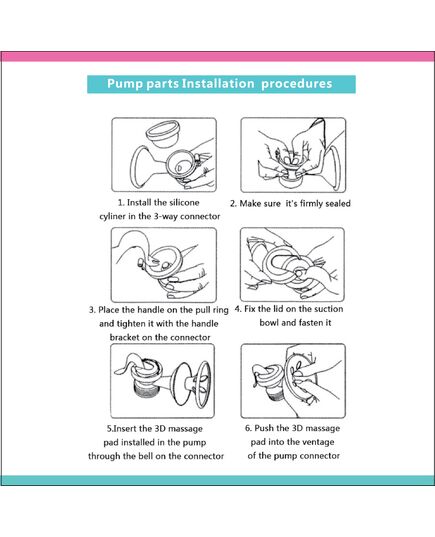 Pump parts Installation procedures

1. Install the silicone cyliner in the 3-way connector

2. Make sure it's firmly sealed

3. Place the handle on the pull ring and tighten it with the handle bracket on the connector

4. Fix the lid on the suction bowl and fasten it

5.Insert the 3D massage pad installed in the pump through the bell on the connector

6. Push the 3D massage pad into the ventage of the pump connector