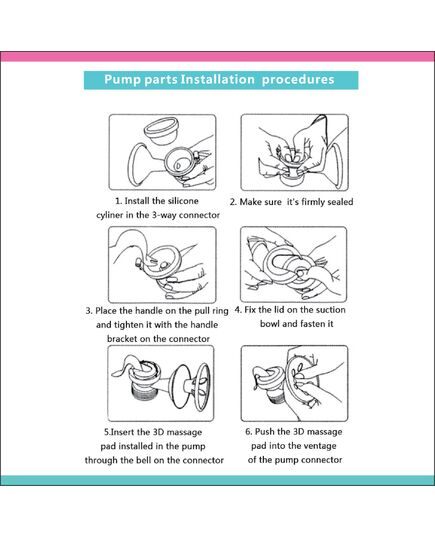 Pump parts Installation procedures

1. Install the silicone cyliner in the 3-way connector

2. Make sure it's firmly sealed

3. Place the handle on the pull ring and tighten it with the handle bracket on the connector

4. Fix the lid on the suction bowl and fasten it

5.Insert the 3D massage pad installed in the pump through the bell on the connector

6. Push the 3D massage pad into the ventage of the pump connector