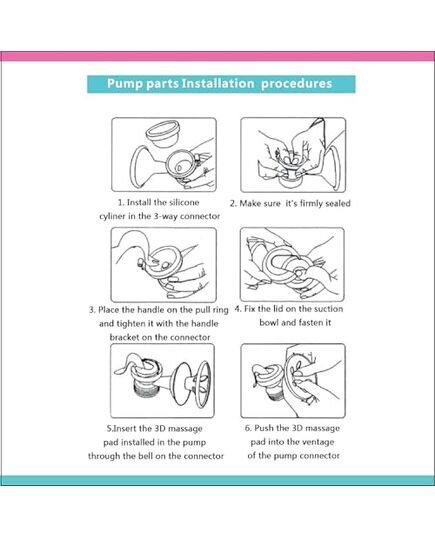 Pump parts Installation procedures

1. Install the silicone cyliner in the 3-way connector

2. Make sure it's firmly sealed

3. Place the handle on the pull ring and tighten it with the handle bracket on the connector

4. Fix the lid on the suction bowl and fasten it

5.Insert the 3D massage pad installed in the pump through the bell on the connector

6. Push the 3D massage pad into the ventage of the pump connector