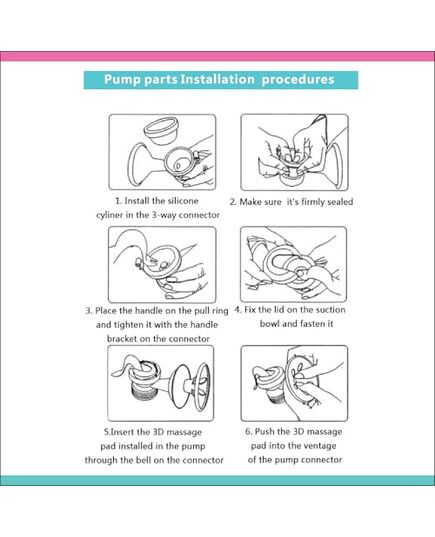 Pump parts Installation procedures

1. Install the silicone cyliner in the 3-way connector

2. Make sure it's firmly sealed

3. Place the handle on the pull ring and tighten it with the handle bracket on the connector

4. Fix the lid on the suction bowl and fasten it

5.Insert the 3D massage pad installed in the pump through the bell on the connector

6. Push the 3D massage pad into the ventage of the pump connector