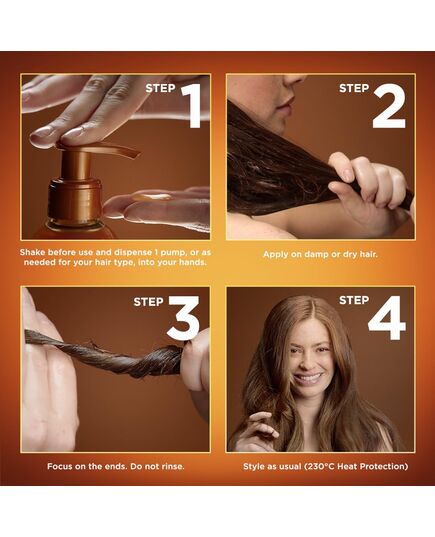 STEP 1

Shake before use and dispense 1 pump, or as needed for your hair type, into your hands.

STEP 2

Apply on damp or dry hair.

STEP 3

Focus on the ends. Do not rinse.

STEP 4

Style as usual (230°C Heat Protection)