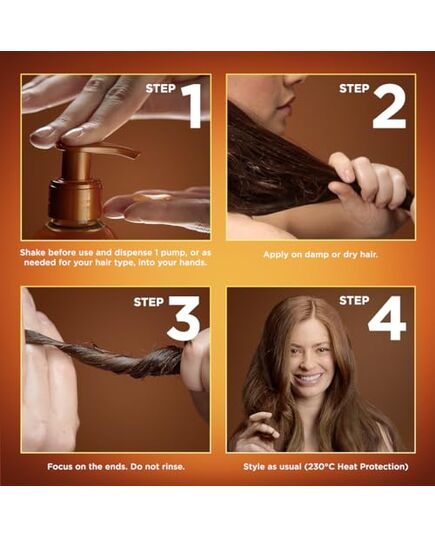 STEP 1

Shake before use and dispense 1 pump, or as needed for your hair type, into your hands.

STEP 2

Apply on damp or dry hair.

STEP 3

Focus on the ends. Do not rinse.

STEP 4

Style as usual (230°C Heat Protection)