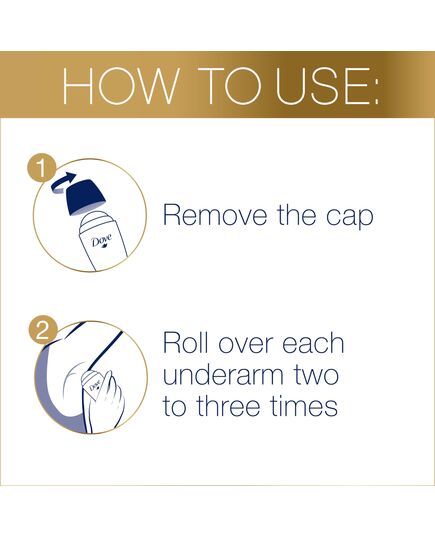 HOW TO USE:

1

Dove

Remove the cap

2

Dove

Roll over each underarm two to three times