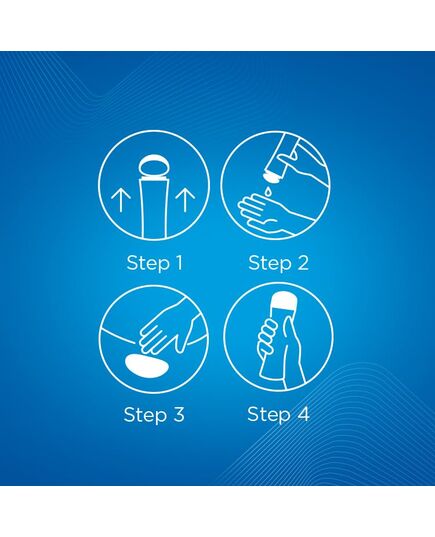 Step 1

Step 2

Step 3

Step 4