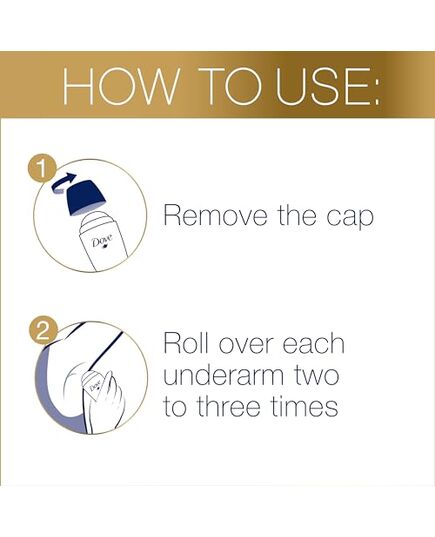 HOW TO USE:

1

Dove

Remove the cap

2

Dove

Roll over each underarm two to three times