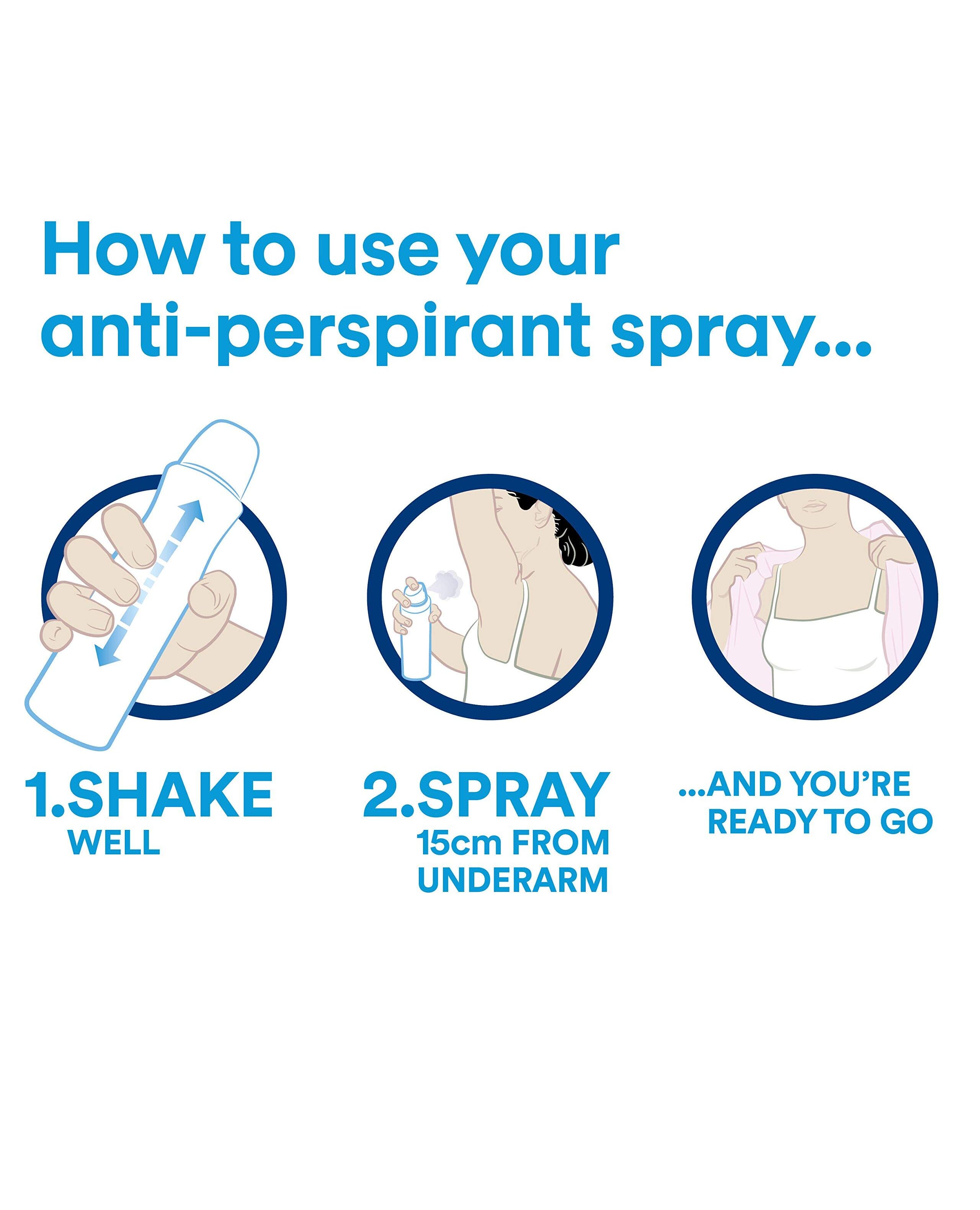 How to use your anti-perspirant spray...

1.SHAKE
WELL

2.SPRAY
15cm FROM UNDERARM

...AND YOU'RE READY TO GO