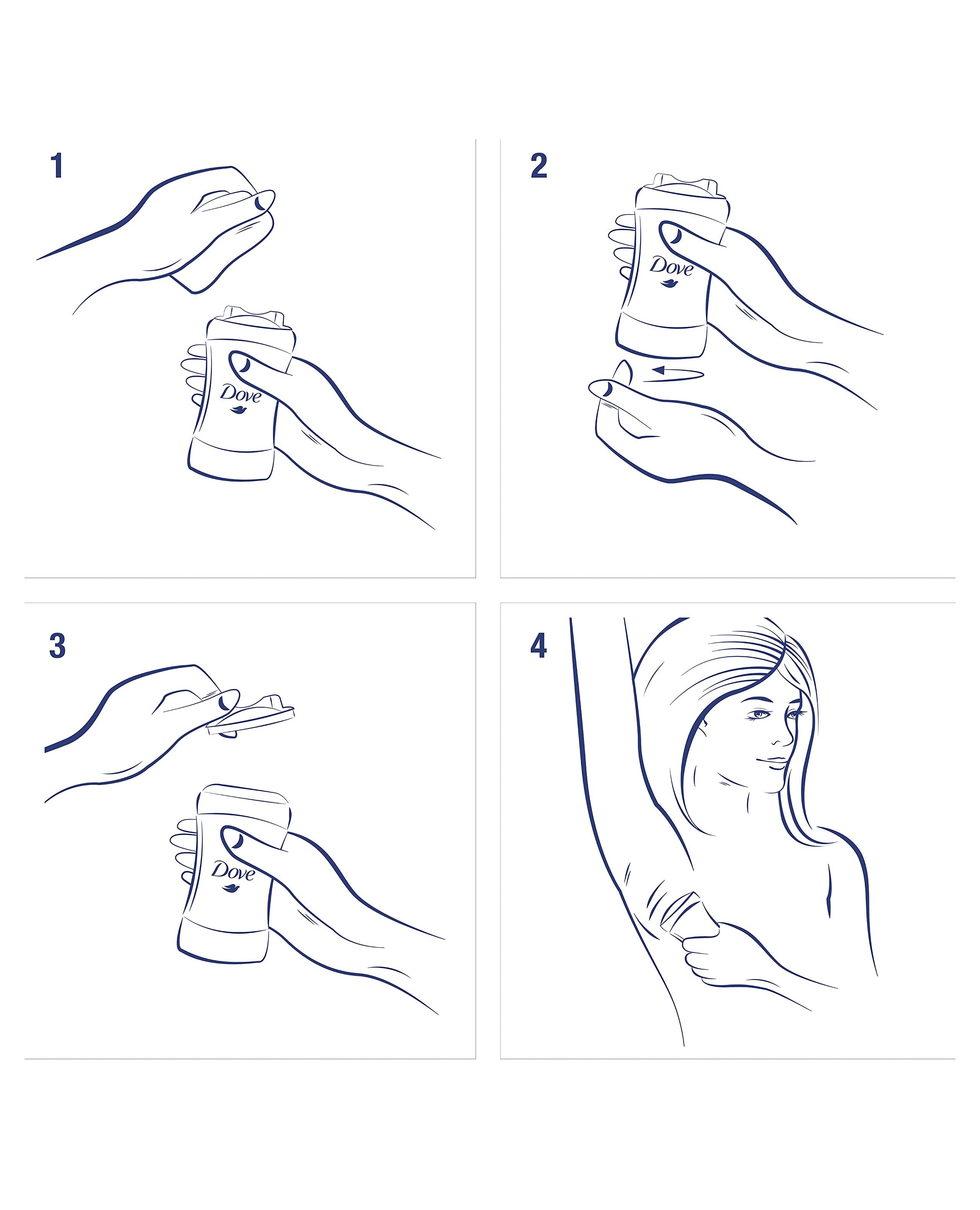 1

Dove

2

Dove

3

Dove

4