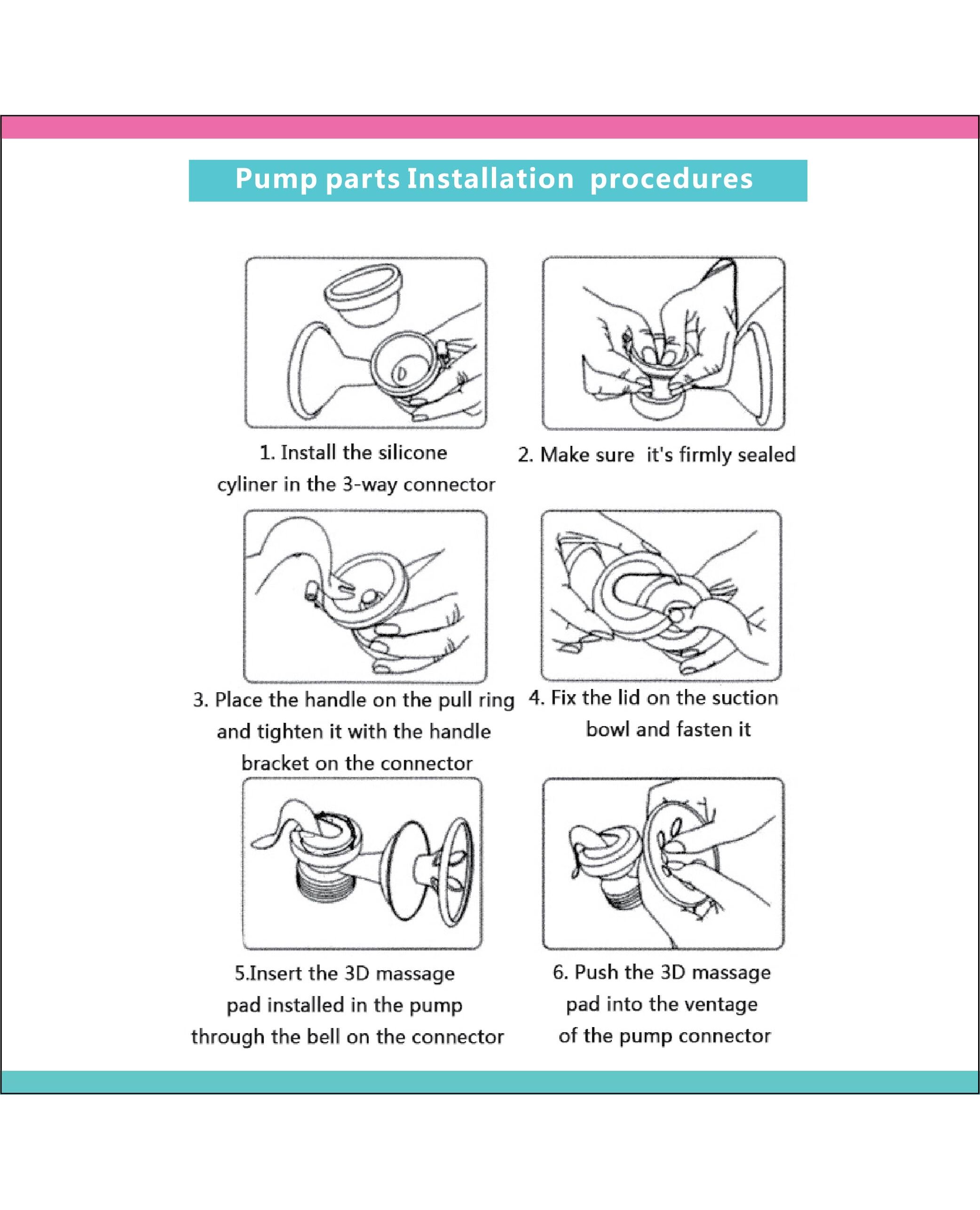 Pump parts Installation procedures

1. Install the silicone cyliner in the 3-way connector

2. Make sure it's firmly sealed

3. Place the handle on the pull ring and tighten it with the handle bracket on the connector

4. Fix the lid on the suction bowl and fasten it

5.Insert the 3D massage pad installed in the pump through the bell on the connector

6. Push the 3D massage pad into the ventage of the pump connector