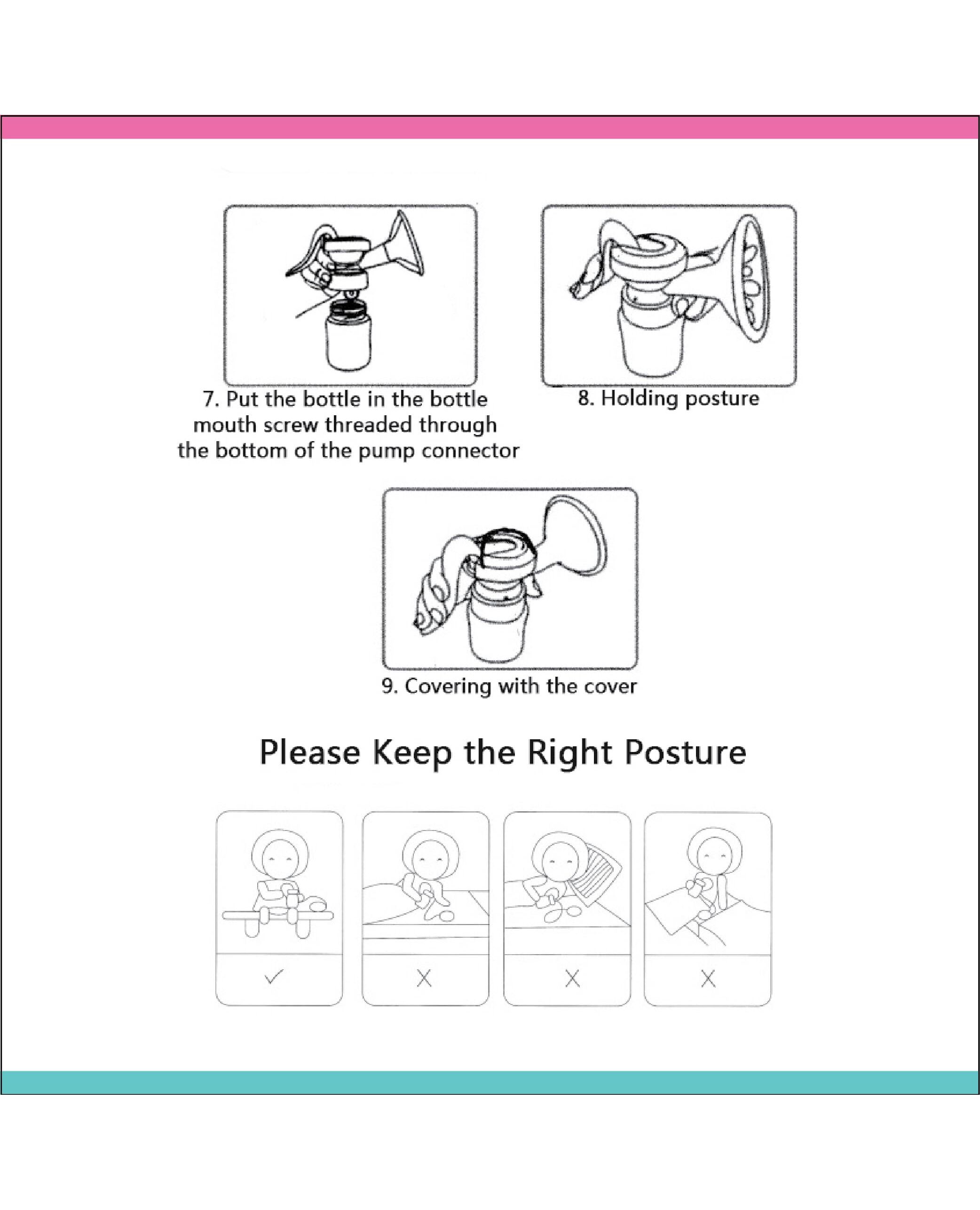 7. Put the bottle in the bottle mouth screw threaded through the bottom of the pump connector

8. Holding posture

9. Covering with the cover

Please Keep the Right Posture

✓

X

X

X