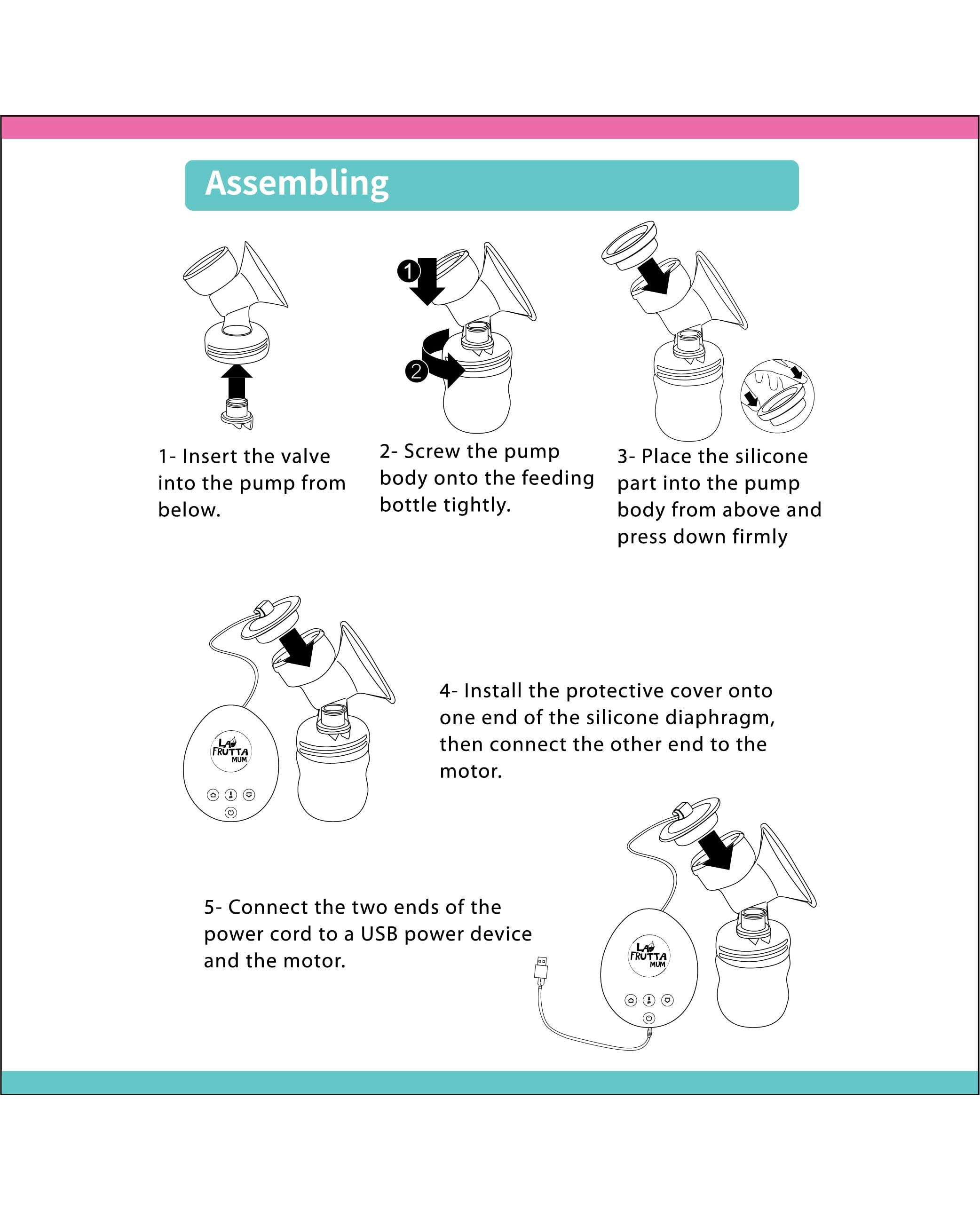 Assembling

1

2

1- Insert the valve into the pump from below.

2- Screw the pump body onto the feeding bottle tightly.

3- Place the silicone part into the pump body from above and press down firmly

LA FRUTTA MUM

4- Install the protective cover onto one end of the silicone diaphragm, then connect the other end to the motor.

5- Connect the two ends of the power cord to a USB power device and the motor.

LA FRUTTA MUM