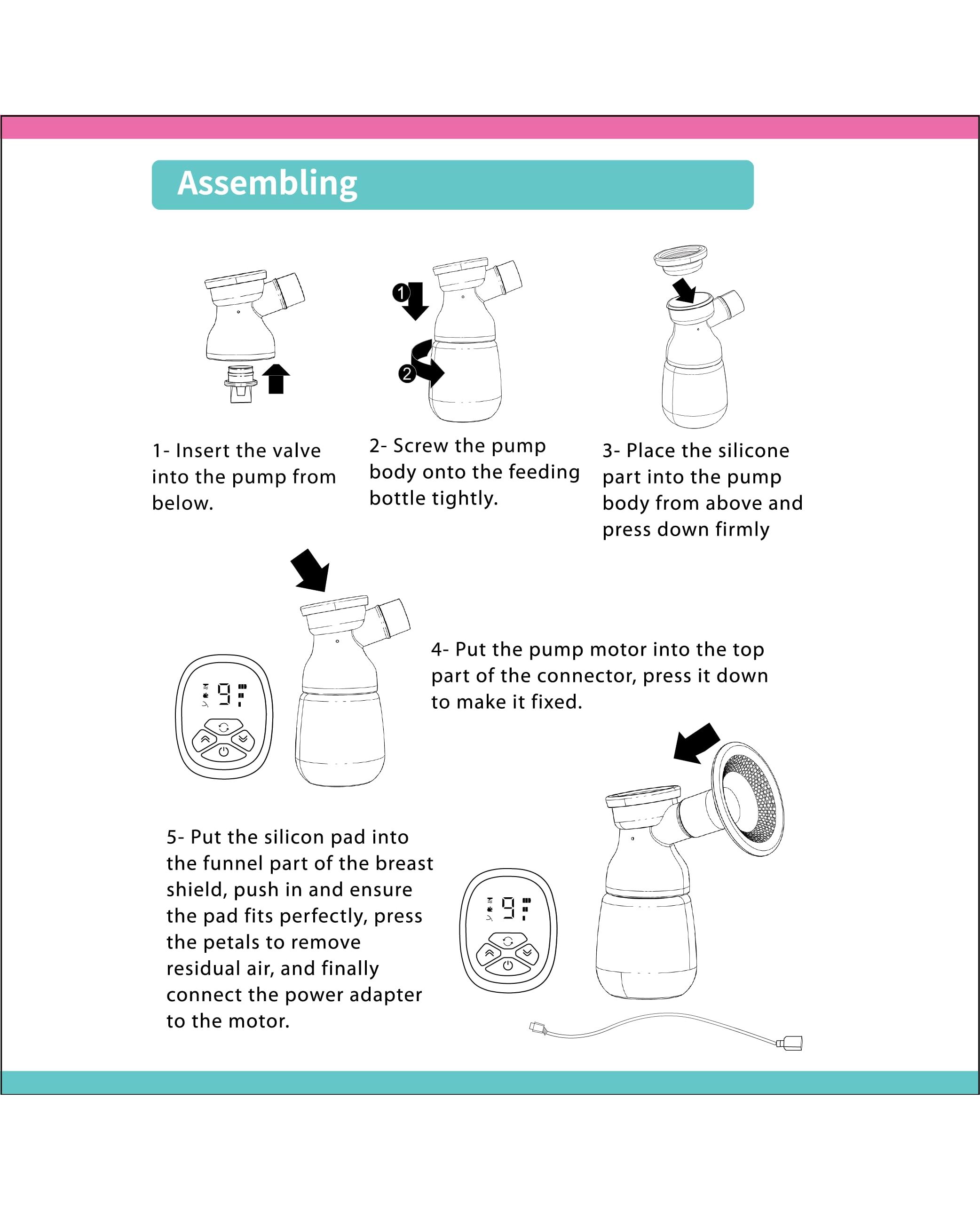 Assembling

1
2

1- Insert the valve into the pump from below.

2- Screw the pump body onto the feeding bottle tightly.

3- Place the silicone part into the pump body from above and press down firmly

9

4- Put the pump motor into the top part of the connector, press it down to make it fixed.

5- Put the silicon pad into the funnel part of the breast shield, push in and ensure the pad fits perfectly, press the petals to remove residual air, and finally connect the power adapter to the motor.

9