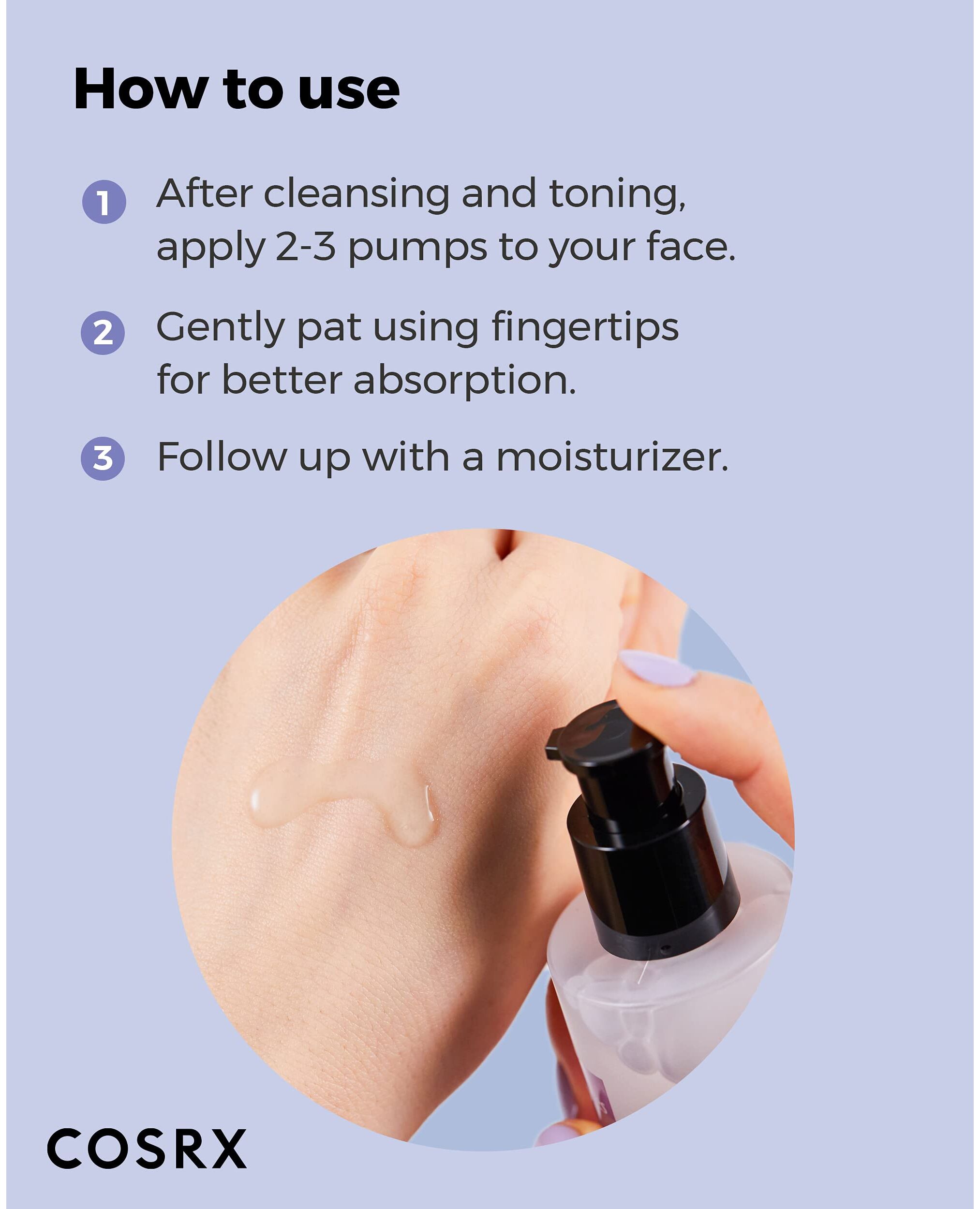 How to use

1 After cleansing and toning, apply 2-3 pumps to your face.

2 Gently pat using fingertips for better absorption.

3 Follow up with a moisturizer.

COSRX