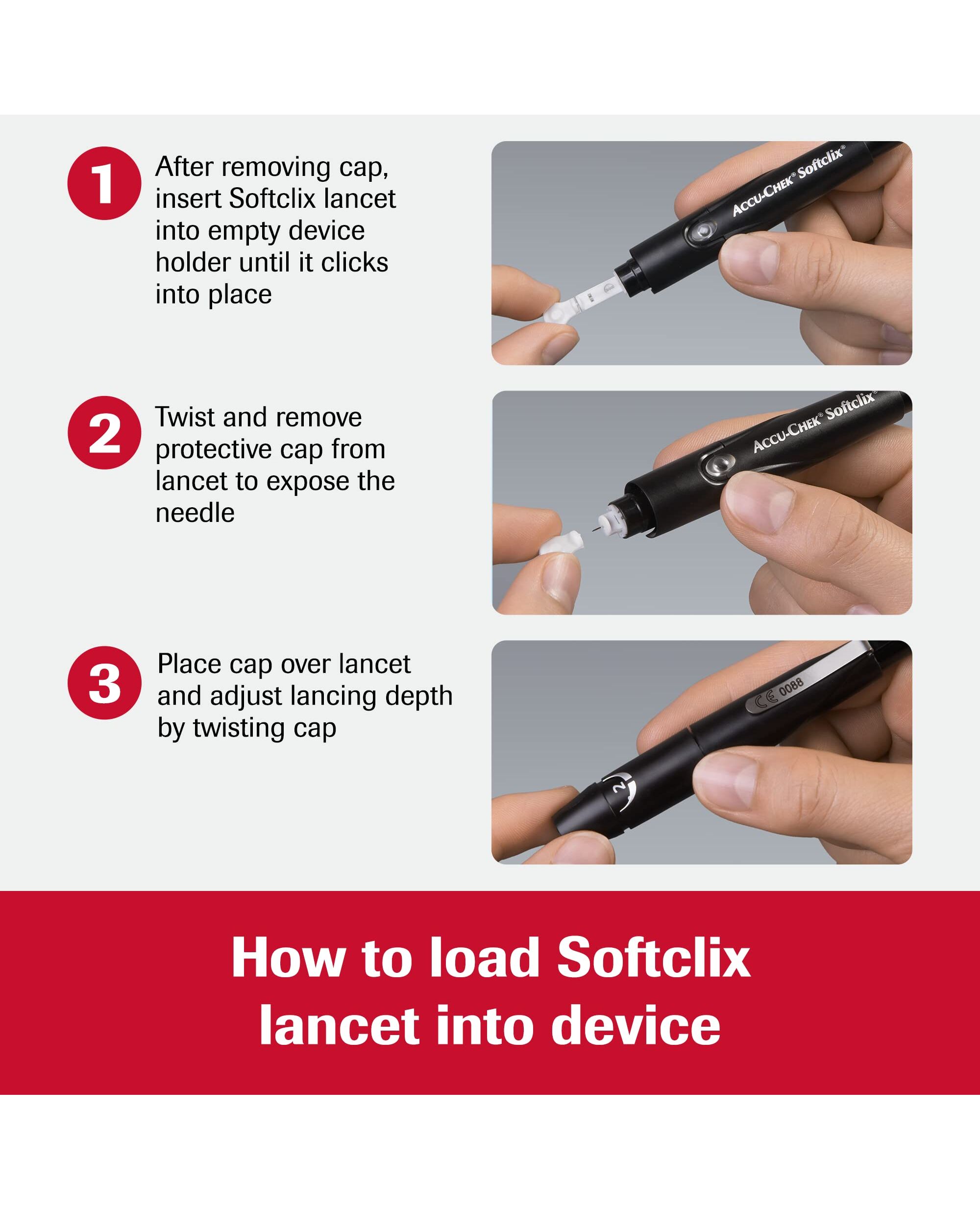 1 After removing cap, insert Softclix lancet into empty device holder until it clicks into place

ACCU-CHEK® Softclix®

2 Twist and remove protective cap from lancet to expose the needle

ACCU-CHEK® Softclix®

3 Place cap over lancet and adjust lancing depth by twisting cap

CE 0088

2

How to load Softclix lancet into device