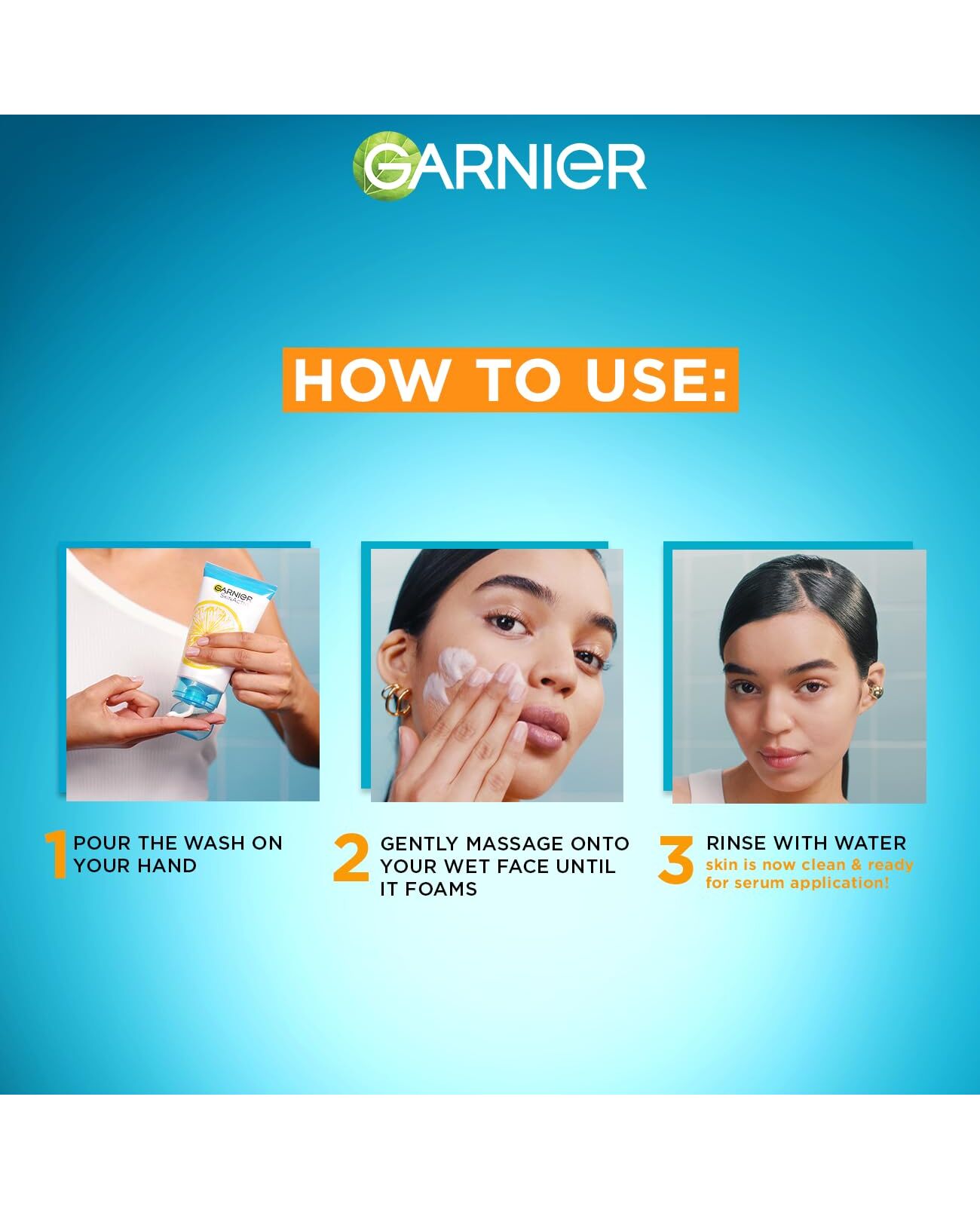 GARNIER

HOW TO USE:

GARNIER SKINACTIVE

1 POUR THE WASH ON YOUR HAND

2 GENTLY MASSAGE ONTO YOUR WET FACE UNTIL IT FOAMS

3 RINSE WITH WATER
skin is now clean & ready for serum application!