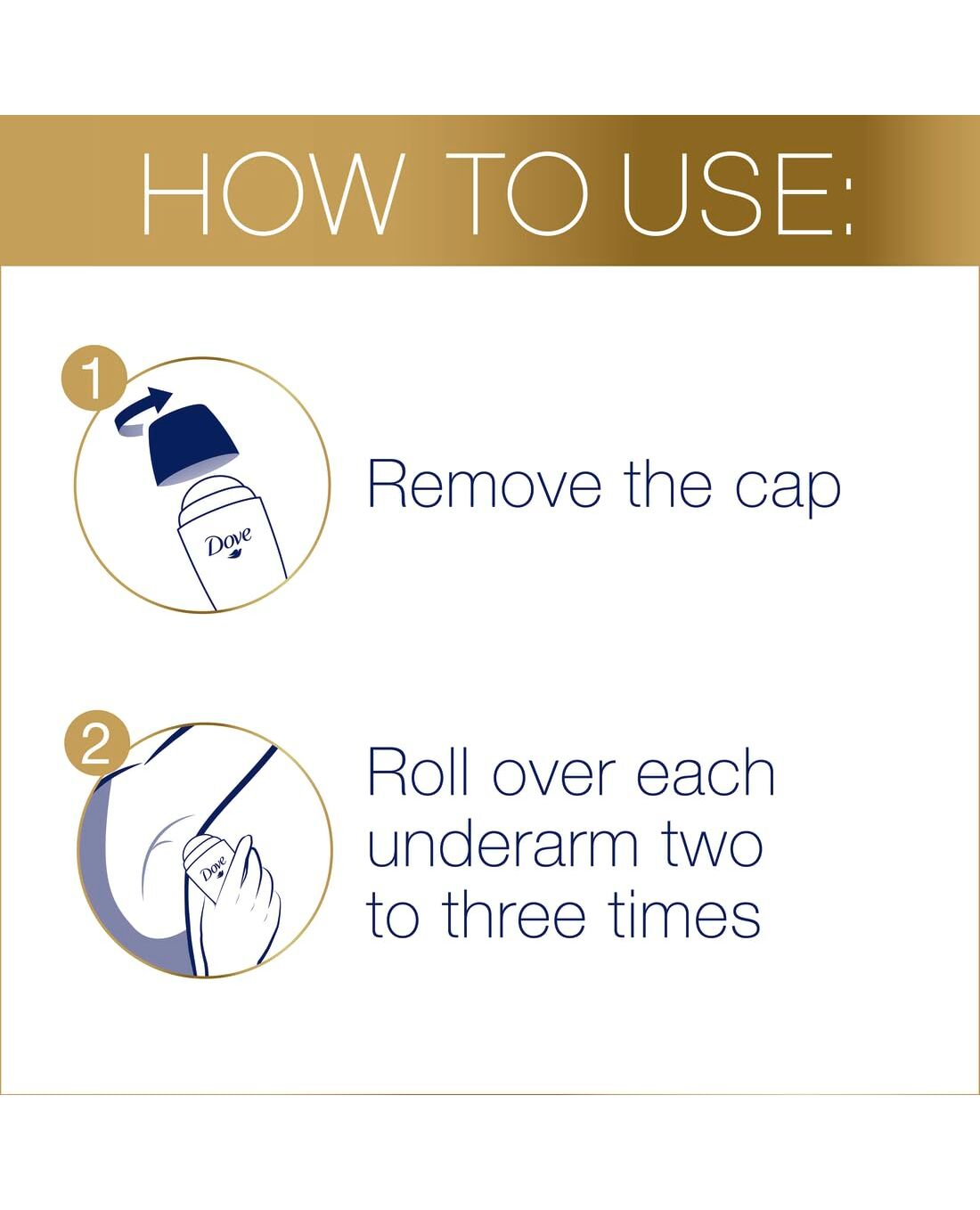 HOW TO USE:

1

Dove

Remove the cap

2

Dove

Roll over each underarm two to three times