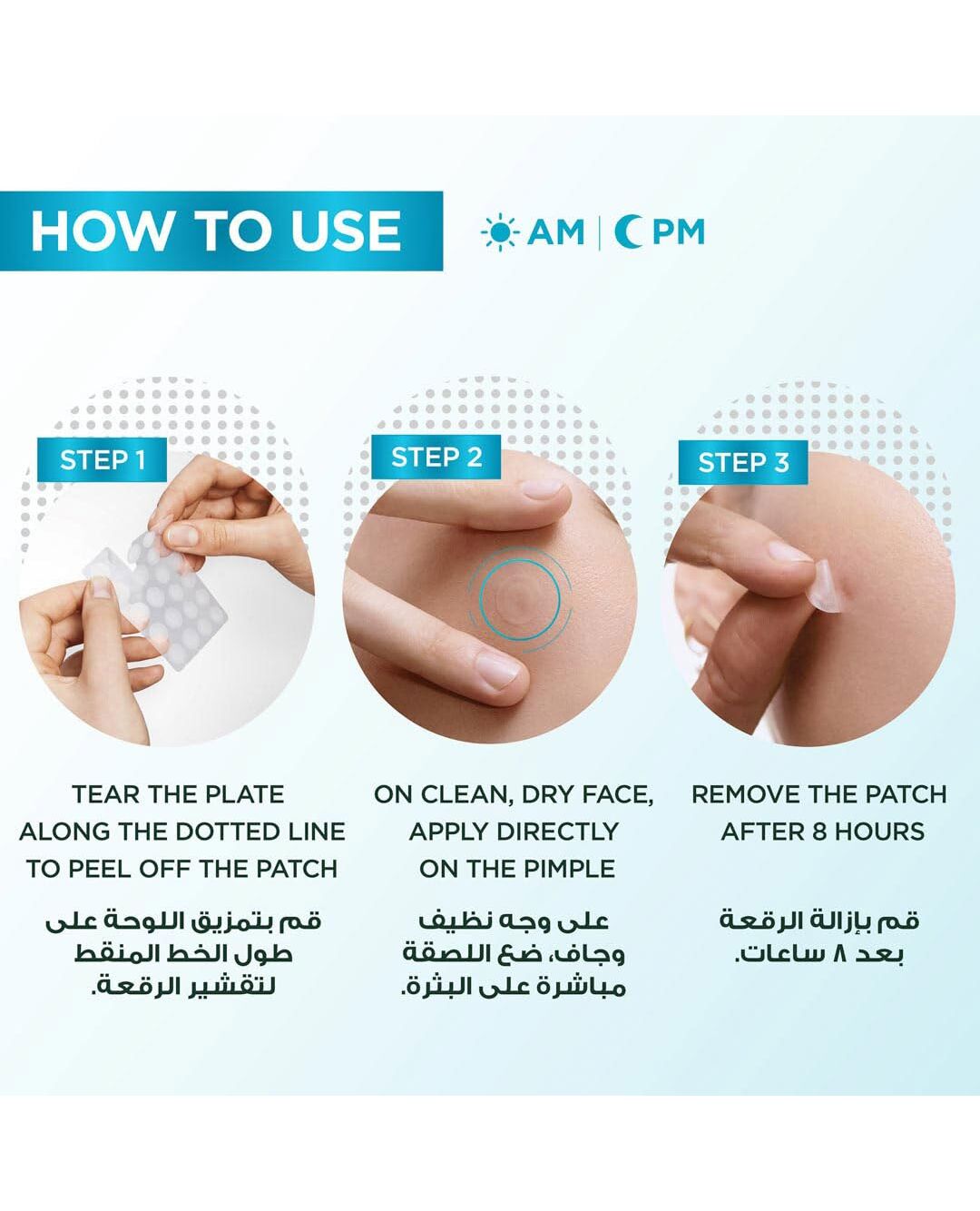 HOW TO USE

AM | PM

STEP 1

TEAR THE PLATE ALONG THE DOTTED LINE TO PEEL OFF THE PATCH

قم بتمزيق اللوحة على طول الخط المنقط لتقشير الرقعة.

STEP 2

ON CLEAN, DRY FACE, APPLY DIRECTLY ON THE PIMPLE

على وجه نظيف وجاف، ضع اللصقة مباشرة على البثرة.

STEP 3

REMOVE THE PATCH AFTER 8 HOURS

قم بإزالة الرقعة بعد ٨ ساعات.