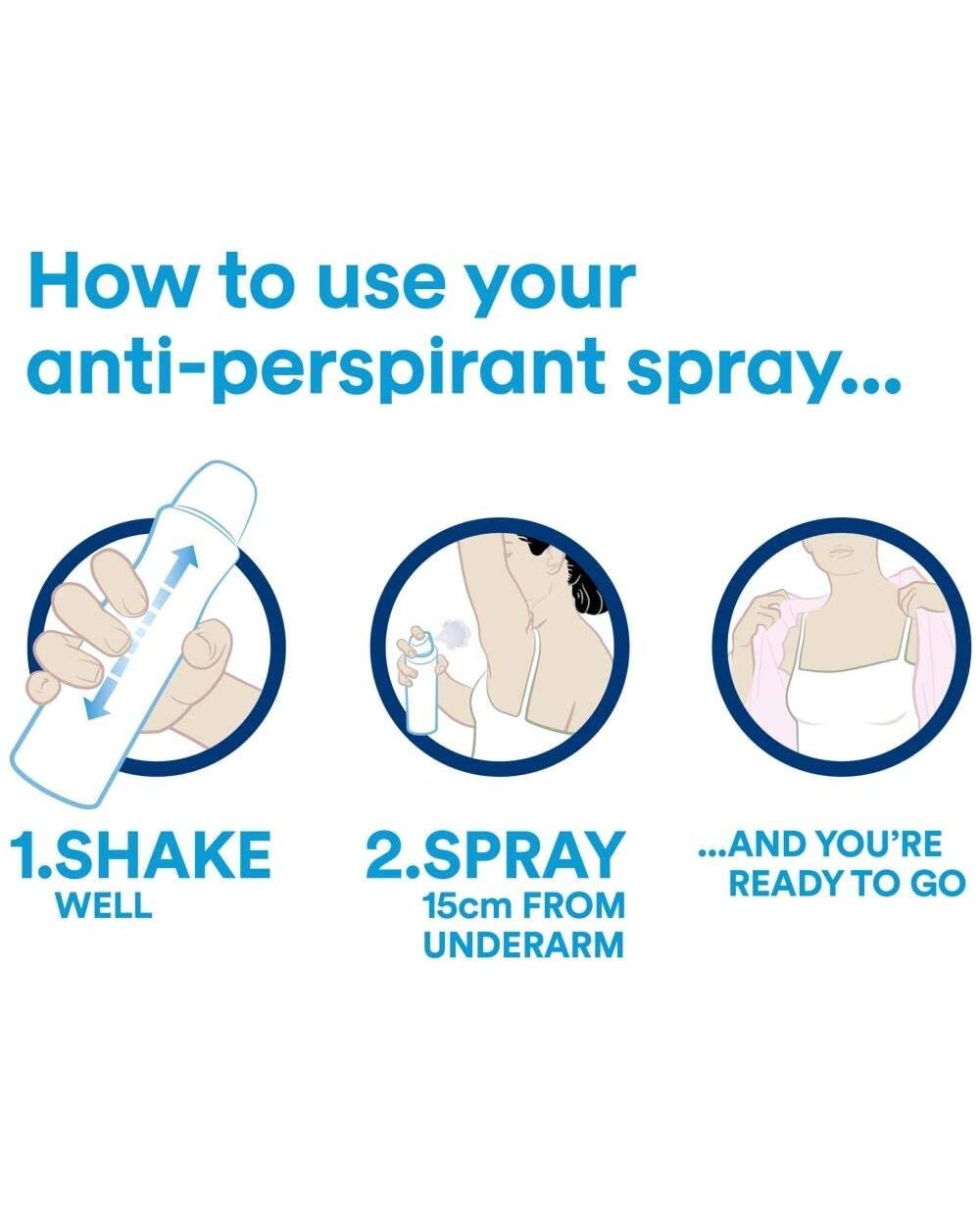 How to use your anti-perspirant spray...

1.SHAKE
WELL

2.SPRAY
15cm FROM UNDERARM

...AND YOU'RE READY TO GO